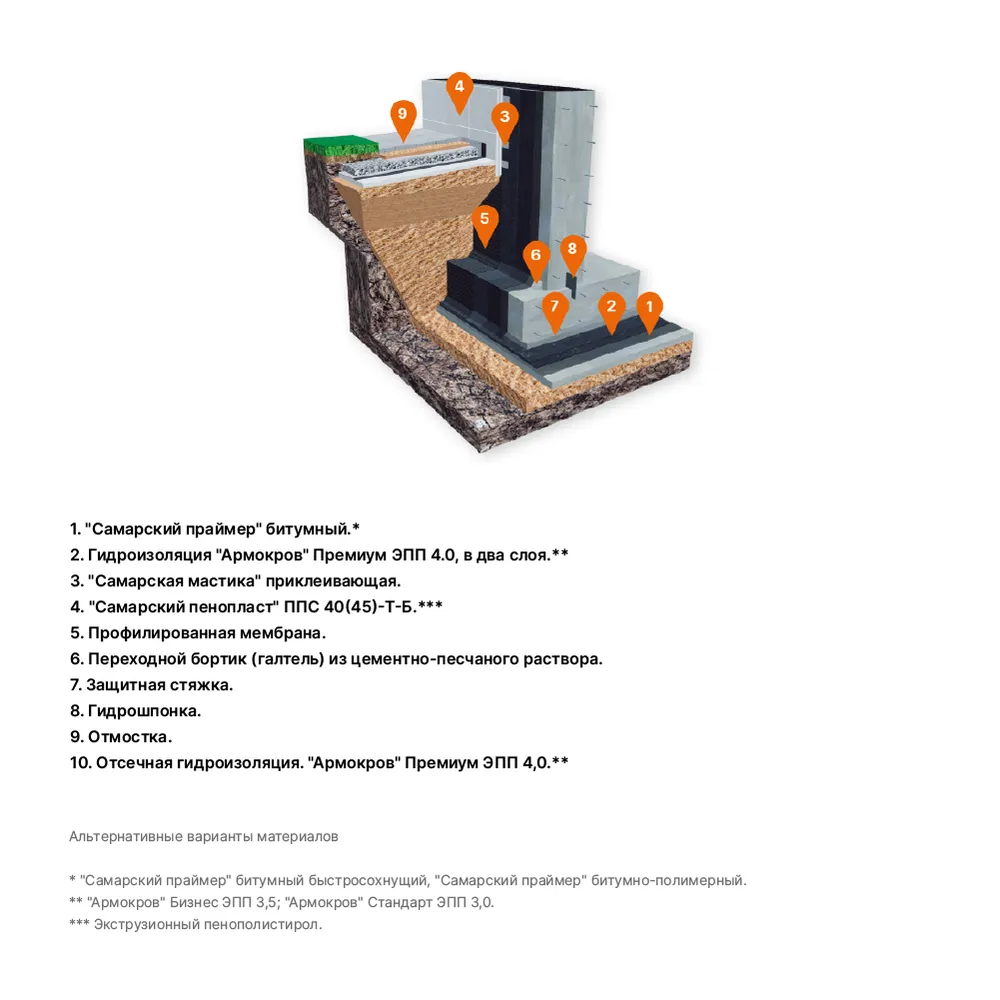 4
9
3
5
6
8
7
2
1

1. "Самарский праймер" битумный.*
2. Гидроизоляция "Армокров" Премиум ЭПП 4.0, в два слоя.**
3. "Самарская мастика" приклеивающая.
4. "Самарский пенопласт" ППС 40(45)-Т-Б.***
5. Профилированная мембрана.
6. Переходной бортик (галтель) из цементно-песчаного раствора.
7. Защитная стяжка.
8. Гидрошпонка.
9. Отмостка.
10. Отсечная гидроизоляция. "Армокров" Премиум ЭПП 4,0.**

Альтернативные варианты материалов

* "Самарский праймер" битумный быстросохнущий, "Самарский праймер" битумно-полимерный.
** "Армокров" Бизнес ЭПП 3,5; "Армокров" Стандарт ЭПП 3,0.
*** Экструзионный пенополистирол.